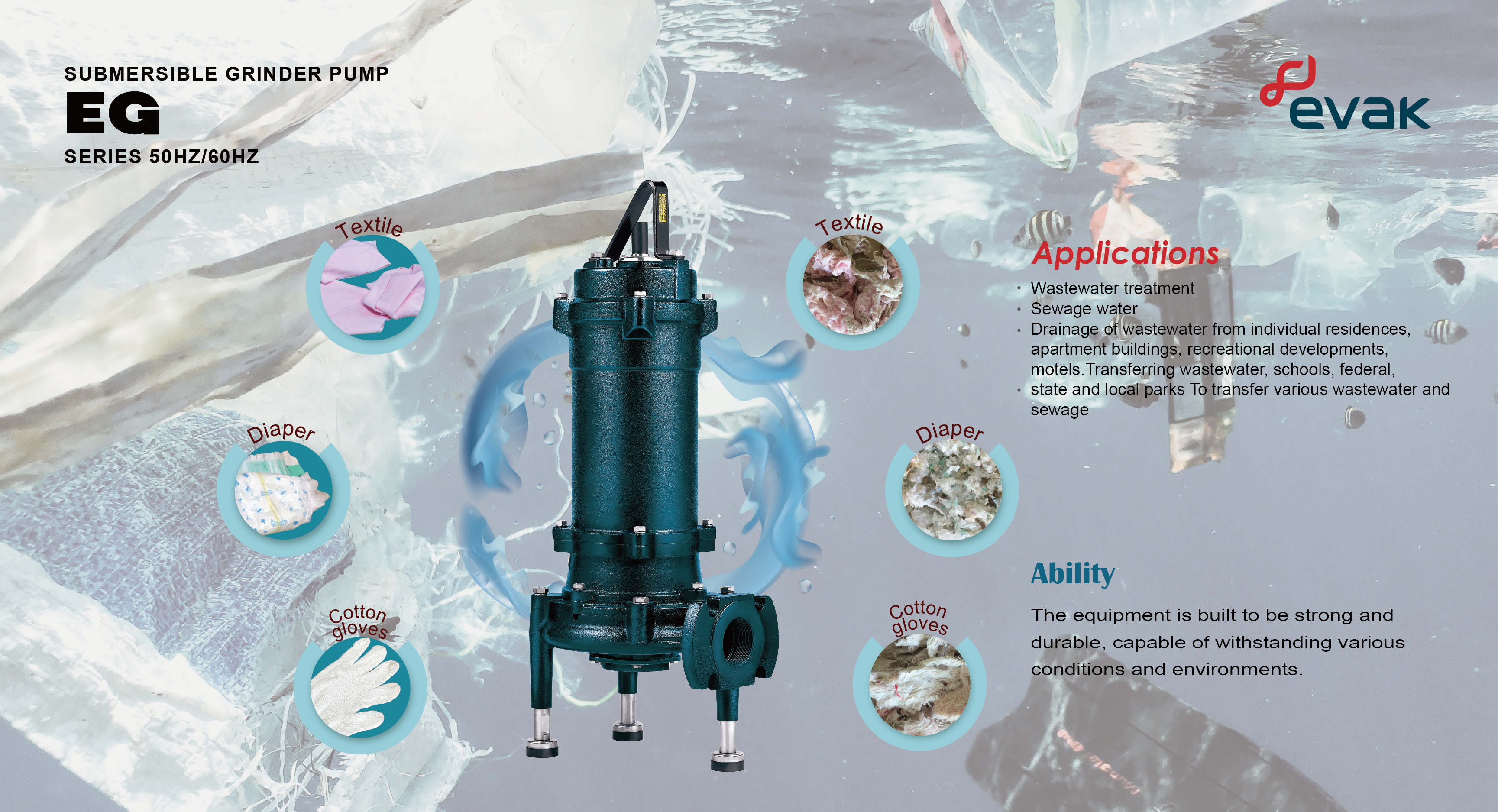 SUBMERSIBLE GRINDER PUMP
EG
SERIES 50HZ/60HZ

evak

Textile

Diaper

Cotton gloves

Textile

Diaper

Cotton gloves

Applications

• Wastewater treatment
• Sewage water
• Drainage of wastewater from individual residences, apartment buildings, recreational developments, motels.Transferring wastewater, schools, federal,
• state and local parks To transfer various wastewater and sewage

Ability

The equipment is built to be strong and durable, capable of withstanding various conditions and environments.